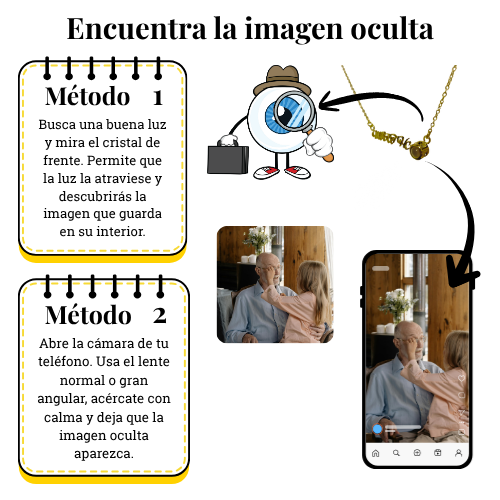 Encuentra la imagen oculta

Método 1

Busca una buena luz y mira el cristal de frente. Permite que la luz la atraviese y descubrirás la imagen que guarda en su interior.

Método 2

Abre la cámara de tu teléfono. Usa el lente normal o gran angular, acércate con calma y deja que la imagen oculta aparezca.